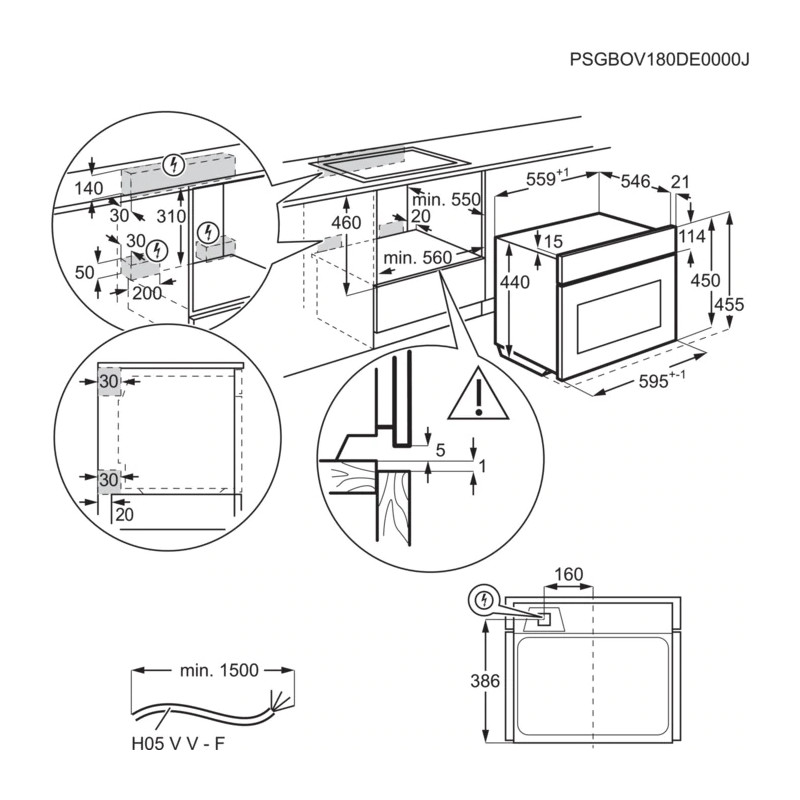 PSGBOV180DE0000J

140
30
310
30
50
200

460
min. 550
20
min. 560

$559^{+1}$
546
21
15
114
440
450
455
$595^{+-1}$

30
30
20

5
1

160
386

min. 1500
H05 V V - F