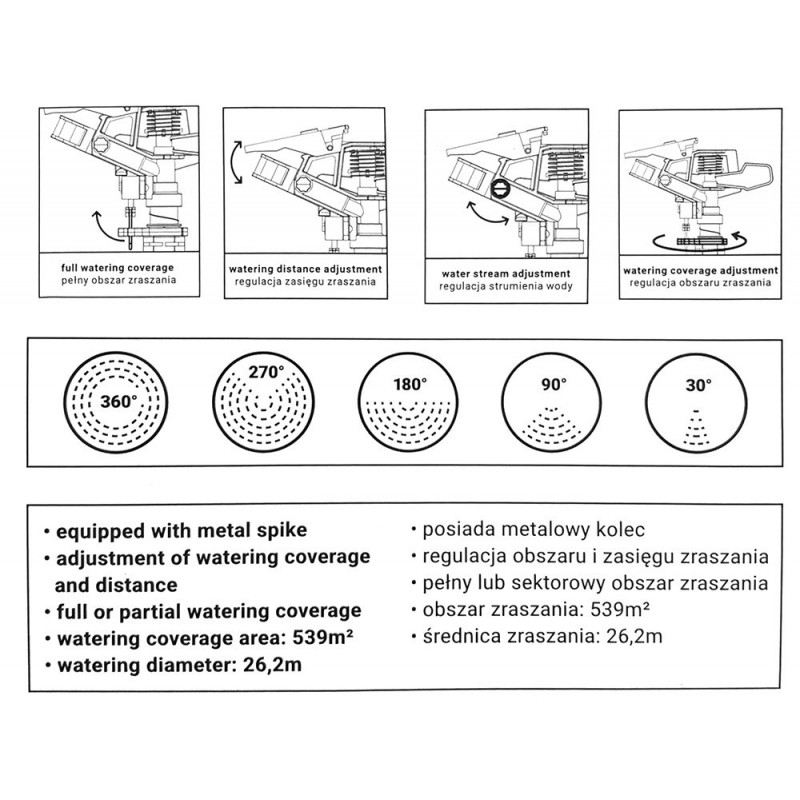 full watering coverage
pełny obszar zraszania

watering distance adjustment
regulacja zasięgu zraszania

water stream adjustment
regulacja strumienia wody

watering coverage adjustment
regulacja obszaru zraszania

360°

270°

180°

90°

30°

• equipped with metal spike
• adjustment of watering coverage and distance
• full or partial watering coverage
• watering coverage area: 539m²
• watering diameter: 26,2m

• posiada metalowy kolec
• regulacja obszaru i zasięgu zraszania
• pełny lub sektorowy obszar zraszania
• obszar zraszania: 539m²
• średnica zraszania: 26,2m