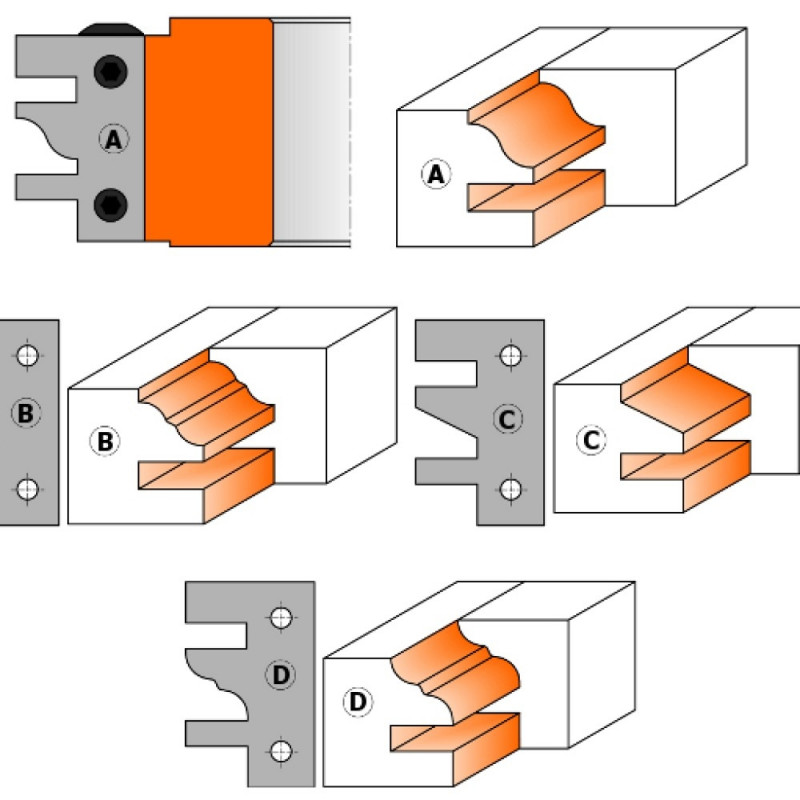 A
A
B
B
C
C
D
D