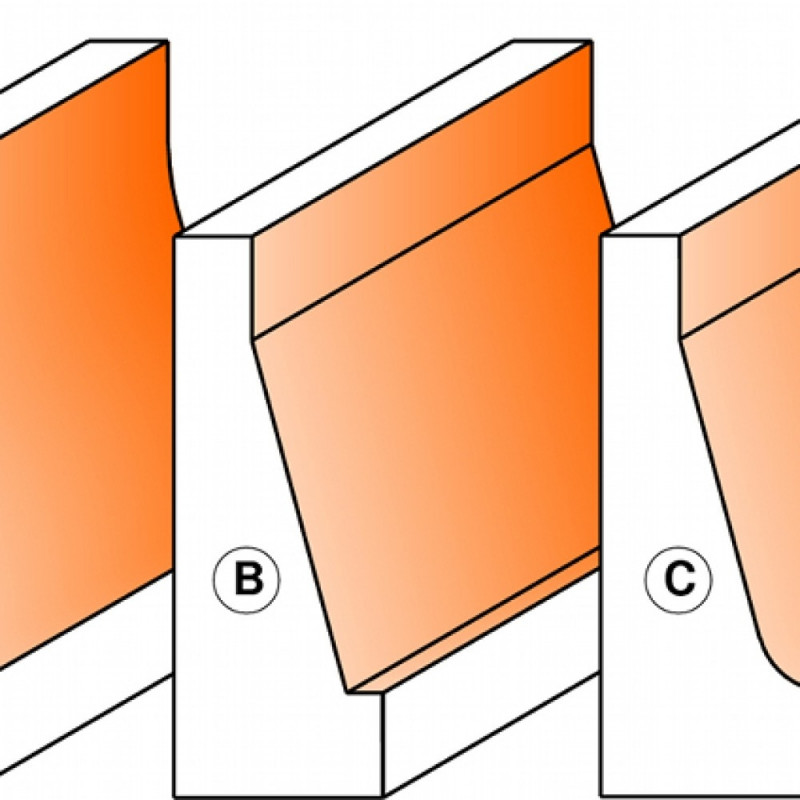 B

C