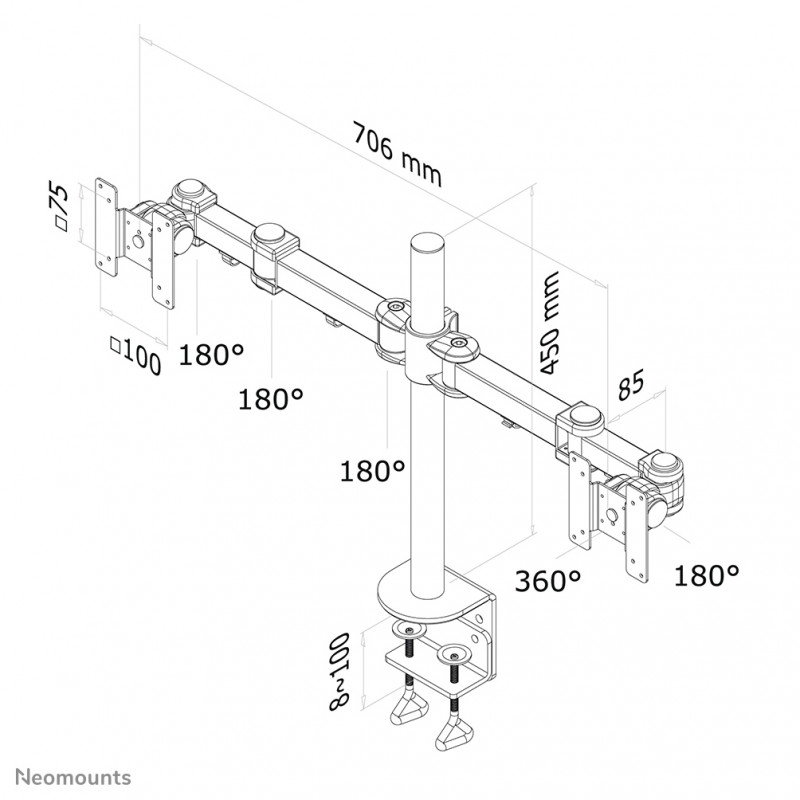 706 mm
□75
□100
180°
180°
180°
450 mm
85
360°
180°
8~100
Neomounts