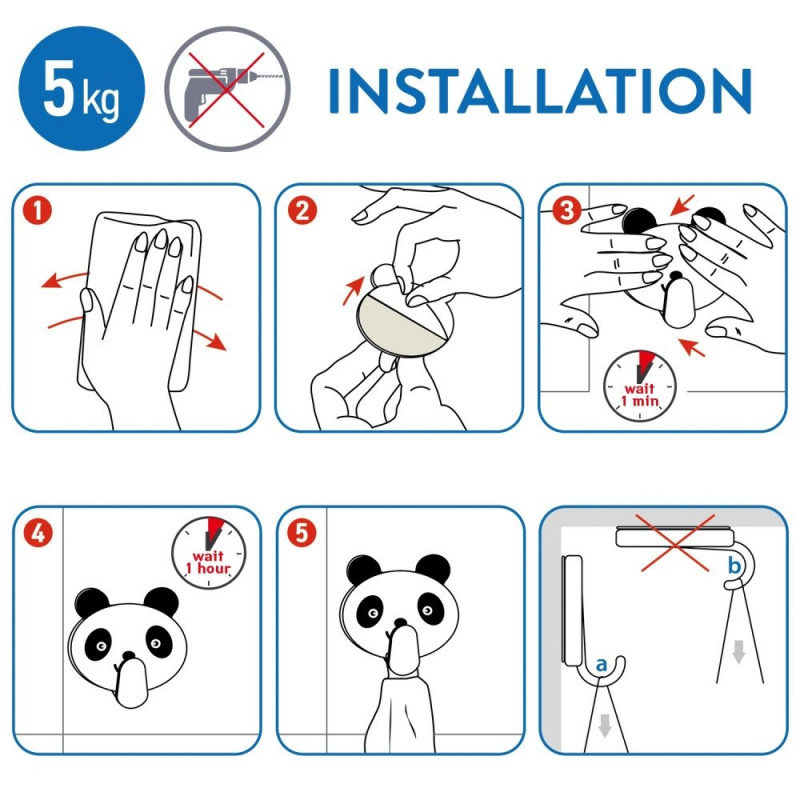 5 kg

INSTALLATION

1

2

3

wait 1 min

4

wait 1 hour

5

b

a