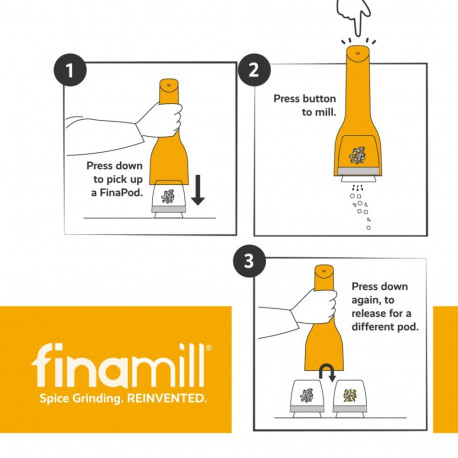 1

Press down to pick up a FinaPod.

2

Press button to mill.

3

Press down again, to release for a different pod.

finamill®

Spice Grinding. REINVENTED.