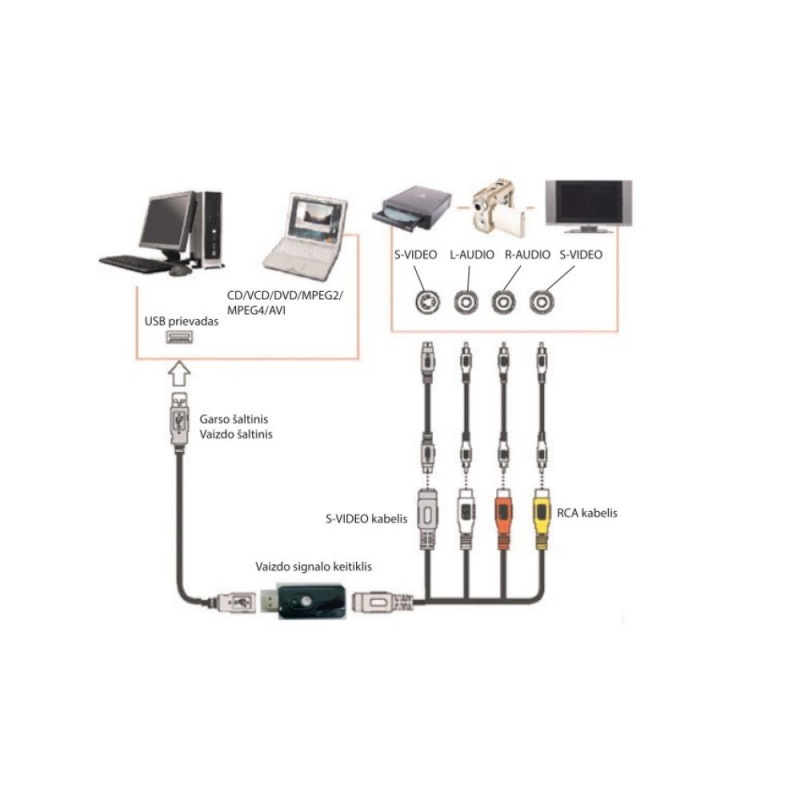 S-VIDEO L-AUDIO R-AUDIO S-VIDEO

CD/VCD/DVD/MPEG2/ MPEG4/AVI

USB prievadas

Garso šaltinis
Vaizdo šaltinis

S-VIDEO kabelis

RCA kabelis

Vaizdo signalo keitiklis