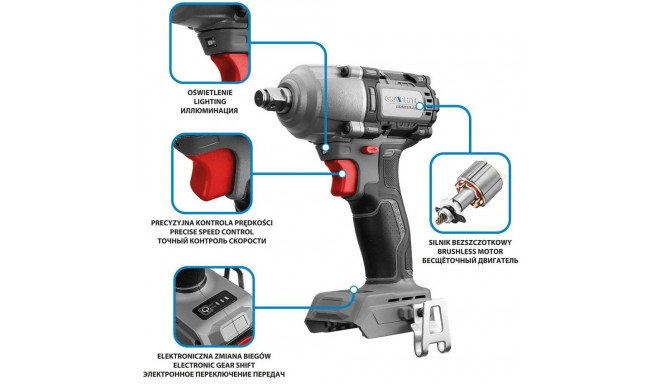 OŚWIETLENIE
LIGHTING
ИЛЛЮМИНАЦИЯ

PRECYZYJNA KONTROLA PRĘDKOŚCI
PRECISE SPEED CONTROL
ТОЧНЫЙ КОНТРОЛЬ СКОРОСТИ

ELEKTRONICZNA ZMIANA BIEGÓW
ELECTRONIC GEAR SHIFT
ЭЛЕКТРОННОЕ ПЕРЕКЛЮЧЕНИЕ ПЕРЕДАЧ

GRAPHITE

SILNIK BEZSZCZOTKOWY
BRUSHLESS MOTOR
БЕСЩЁТОЧНЫЙ ДВИГАТЕЛЬ