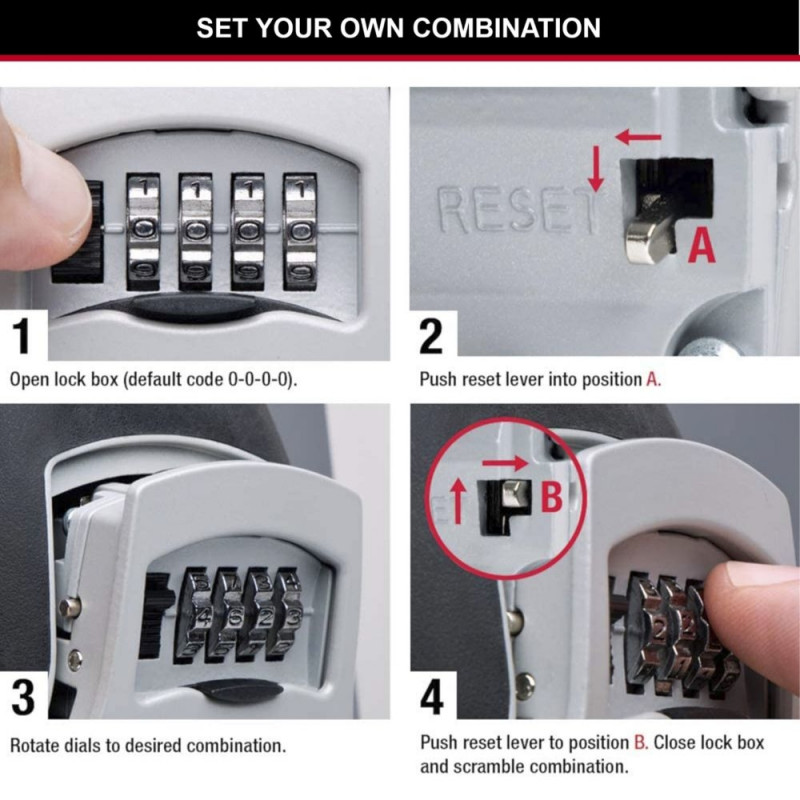 SET YOUR OWN COMBINATION

1
Open lock box (default code 0-0-0-0).

RESET
A

2
Push reset lever into position A.

3
Rotate dials to desired combination.

B

4
Push reset lever to position B. Close lock box and scramble combination.