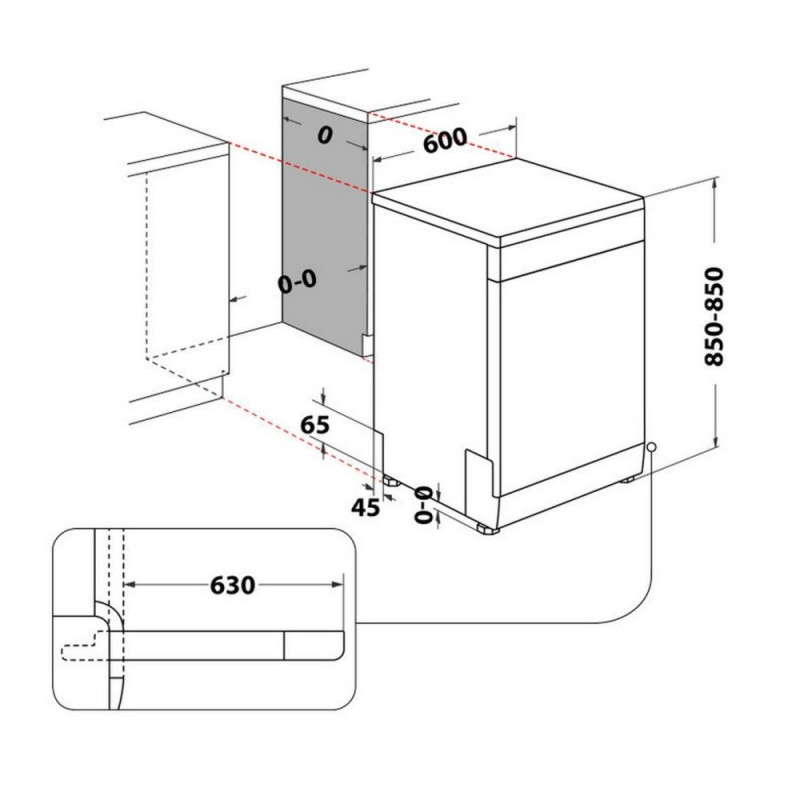 0
600
0-0
850-850
65
45
0-0
630