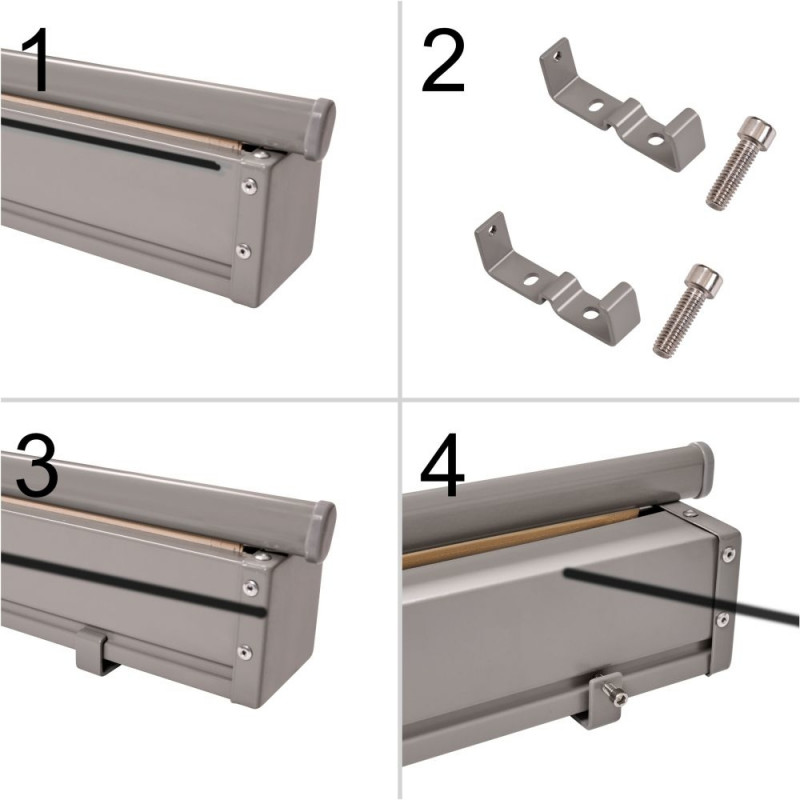 1

2

3

4