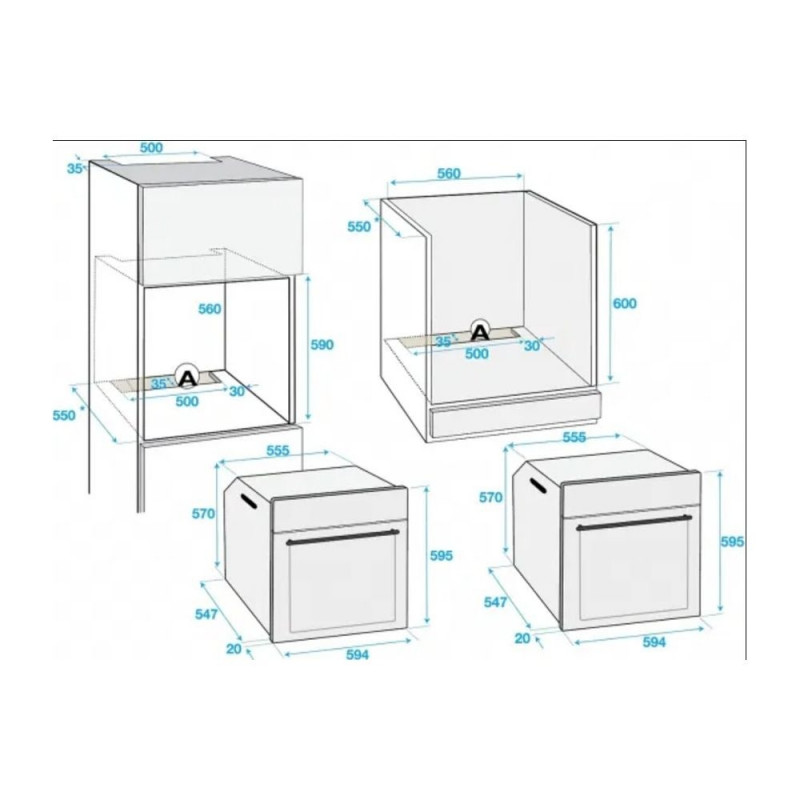 500
35
560
590
35
A
30
500
550 *

560
550 *
600
35
A
30
500

555
570
595
547
20
594

555
570
595
547
20
594