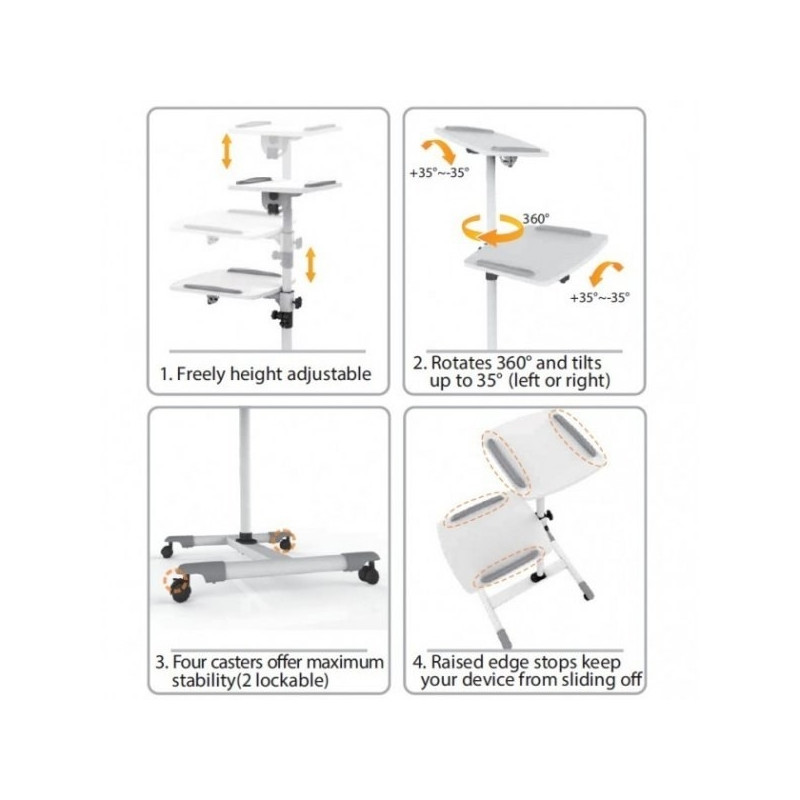 1. Freely height adjustable

+35°~-35°

360°

+35°~-35°

2. Rotates 360° and tilts up to 35° (left or right)

3. Four casters offer maximum stability(2 lockable)

4. Raised edge stops keep your device from sliding off