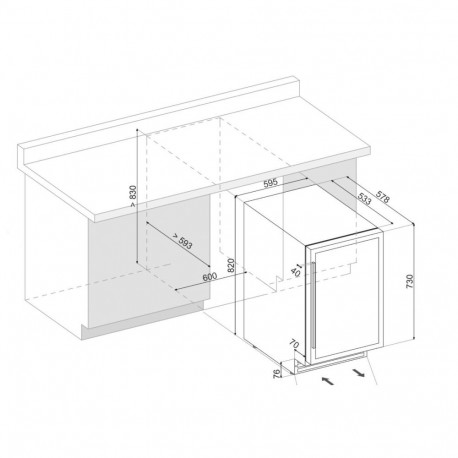 > 830
> 593
600
820
595
533
578
40
730
70
76