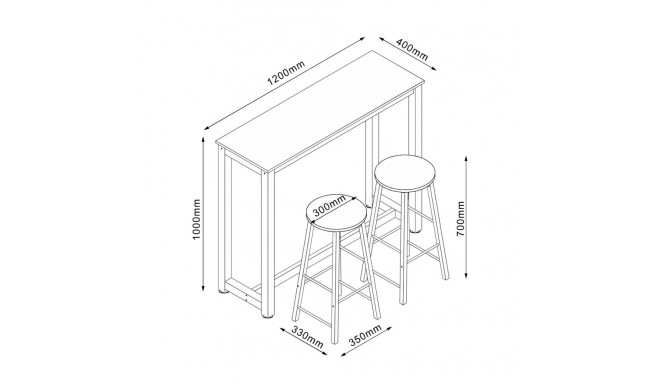 1200mm

400mm

1000mm

300mm

700mm

330mm

350mm