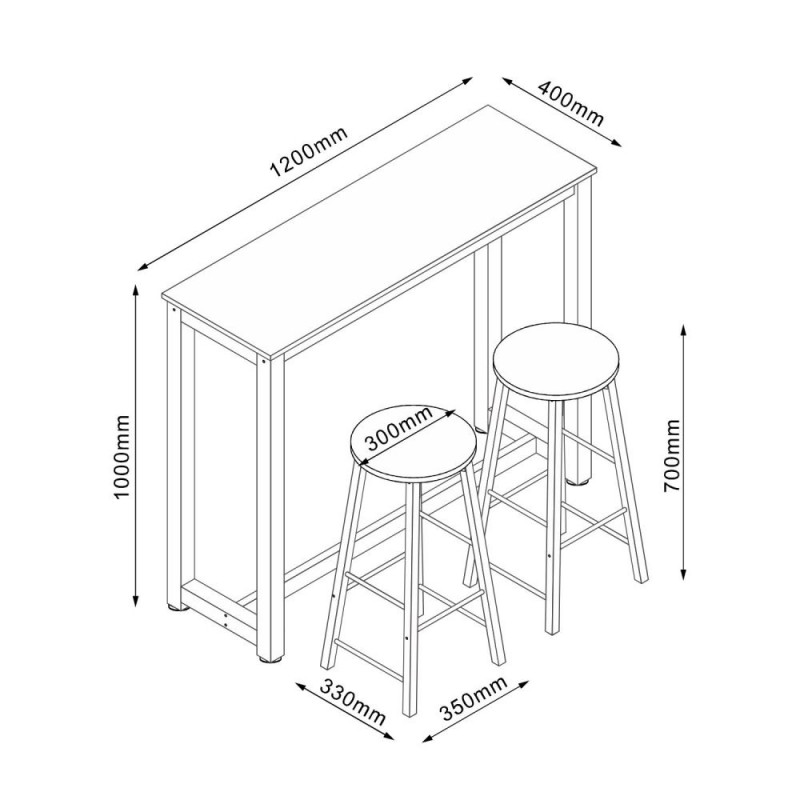 1200mm
400mm
1000mm
300mm
700mm
330mm
350mm