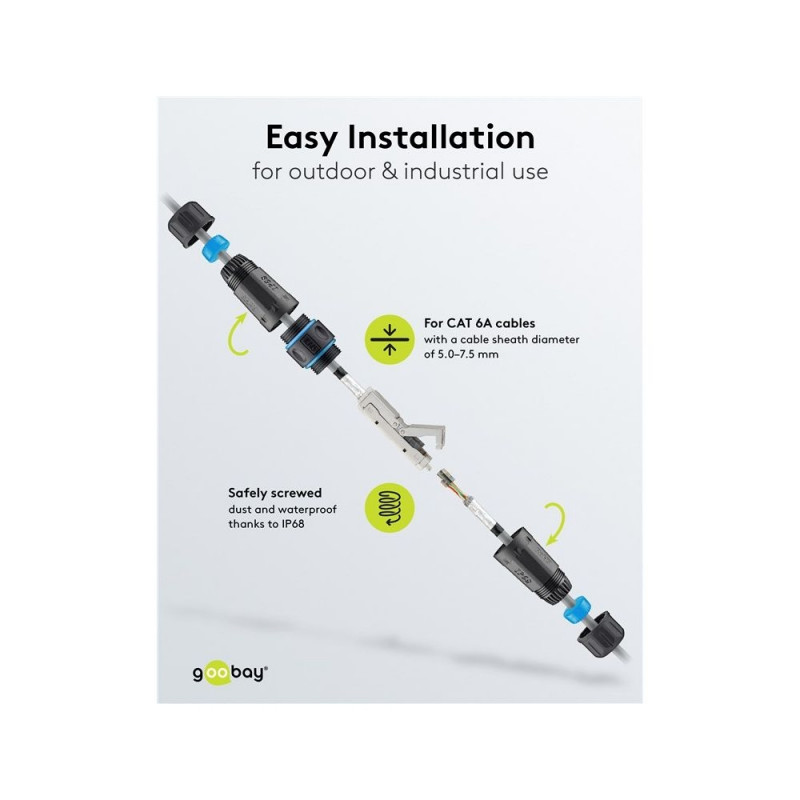 Easy Installation
for outdoor & industrial use

IP68

For CAT 6A cables
with a cable sheath diameter of 5.0–7.5 mm

Safely screwed
dust and waterproof thanks to IP68

IP68

goobay®