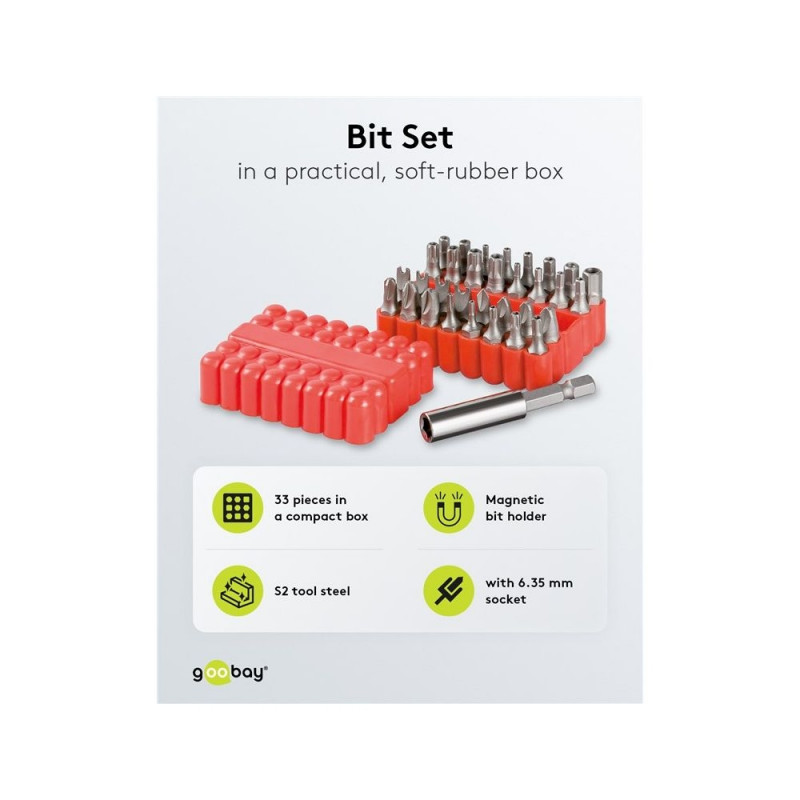 Bit Set
in a practical, soft-rubber box

33 pieces in a compact box

Magnetic bit holder

S2 tool steel

with 6.35 mm socket

goobay®