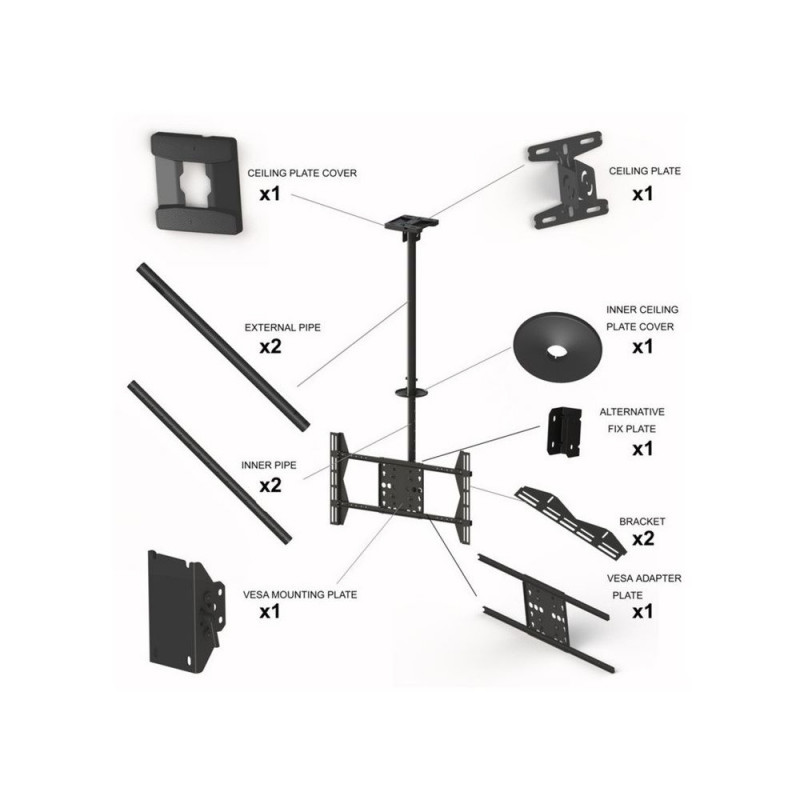 CEILING PLATE COVER
x1

CEILING PLATE
x1

EXTERNAL PIPE
x2

INNER CEILING PLATE COVER
x1

ALTERNATIVE FIX PLATE
x1

INNER PIPE
x2

BRACKET
x2

VESA MOUNTING PLATE
x1

VESA ADAPTER PLATE
x1